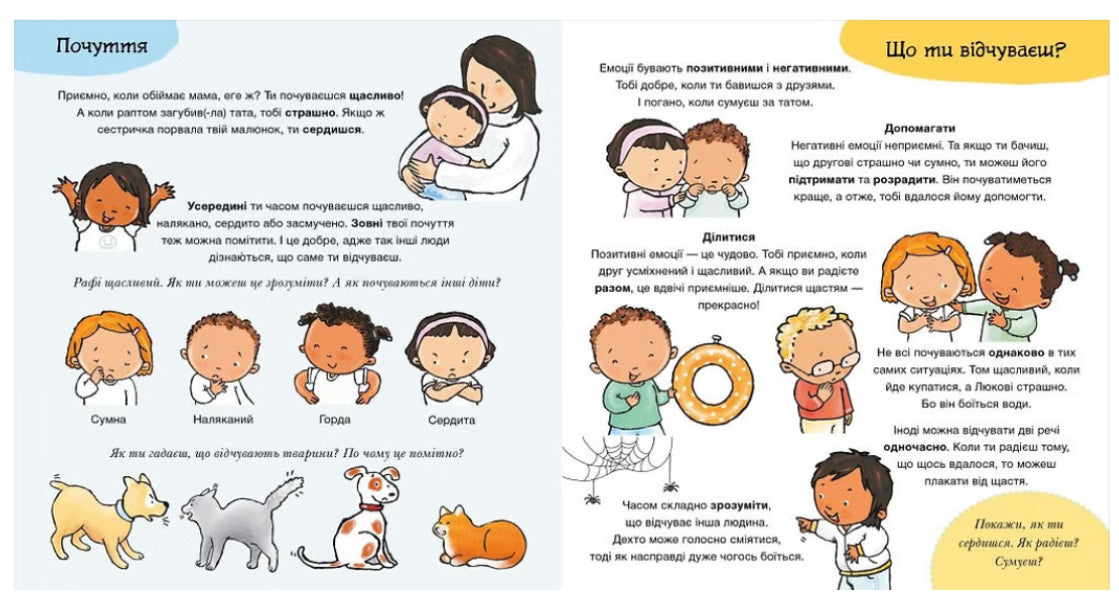 Почуття

Приємно, коли обіймає мама, еге ж? Ти почуваєшся щасливо! А коли раптом загубив(-ла) тата, тобі страшно. Якщо ж сестричка порвала твій малюнок, ти сердишся.

Усередині ти часом почуваєшся щасливо, налякано, сердито або засмучено. Зовні твої почуття теж можна помітити. І це добре, адже так інші люди дізнаються, що саме ти відчуваєш.

Рафі щасливий. Як ти можеш це зрозуміти? А як почуваються інші діти?

Сумна

Наляканий

Горда

Сердита

Як ти гадаєш, що відчувають тварини? По чому це помітно?

Що ти відчуваєш?

Емоції бувають позитивними і негативними. Тобі добре, коли ти бавишся з друзями. І погано, коли сумуєш за татом.

Допомагати
Негативні емоції неприємні. Та якщо ти бачиш, що другові страшно чи сумно, ти можеш його підтримати та розрадити. Він почуватиметься краще, а отже, тобі вдалося йому допомогти.

Ділитися
Позитивні емоції — це чудово. Тобі приємно, коли друг усміхнений і щасливий. А якщо ви радієте разом, це вдвічі приємніше. Ділитися щастям — прекрасно!

Не всі почуваються однаково в тих самих ситуаціях. Том щасливий, коли йде купатися, а Люкові страшно. Бо він боїться води.

Іноді можна відчувати дві речі одночасно. Коли ти радієш тому, що щось вдалося, то можеш плакати від щастя.

Часом складно зрозуміти, що відчуває інша людина. Дехто може голосно сміятися, тоді як насправді дуже чогось боїться.

Покажи, як ти сердишся. Як радієш? Сумуєш?