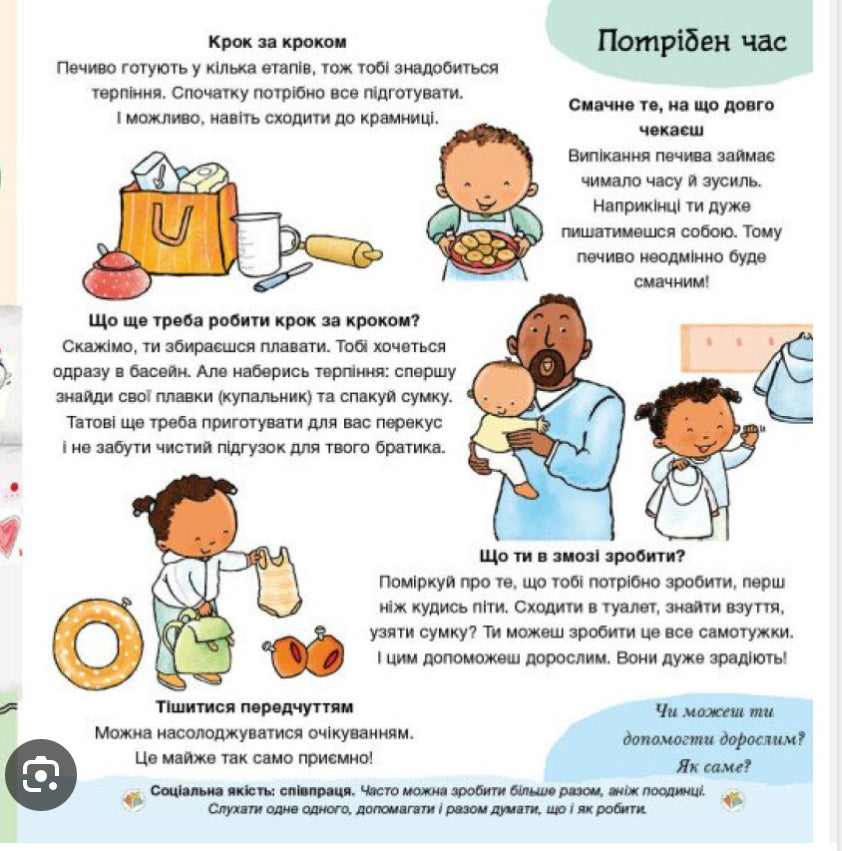 Потрібен час

Крок за кроком
Печиво готують у кілька етапів, тож тобі знадобиться терпіння. Спочатку потрібно все підготувати. І можливо, навіть сходити до крамниці.

Смачне те, на що довго чекаєш
Випікання печива займає чимало часу й зусиль. Наприкінці ти дуже пишатимешся собою. Тому печиво неодмінно буде смачним!

Що ще треба робити крок за кроком?
Скажімо, ти збираєшся плавати. Тобі хочеться одразу в басейн. Але наберись терпіння: спершу знайди свої плавки (купальник) та спакуй сумку. Татові ще треба приготувати для вас перекус і не забути чистий підгузок для твого братика.

Що ти в змозі зробити?
Поміркуй про те, що тобі потрібно зробити, перш ніж кудись піти. Сходити в туалет, знайти взуття, узяти сумку? Ти можеш зробити це все самотужки. І цим допоможеш дорослим. Вони дуже зрадіють!

Тішитися передчуттям
Можна насолоджуватися очікуванням. Це майже так само приємно!

Чи можеш ти допомогти дорослим? Як саме?

Соціальна якість: співпраця. Часто можна зробити більше разом, аніж поодинці. Слухати одне одного, допомагати і разом думати, що і як робити.